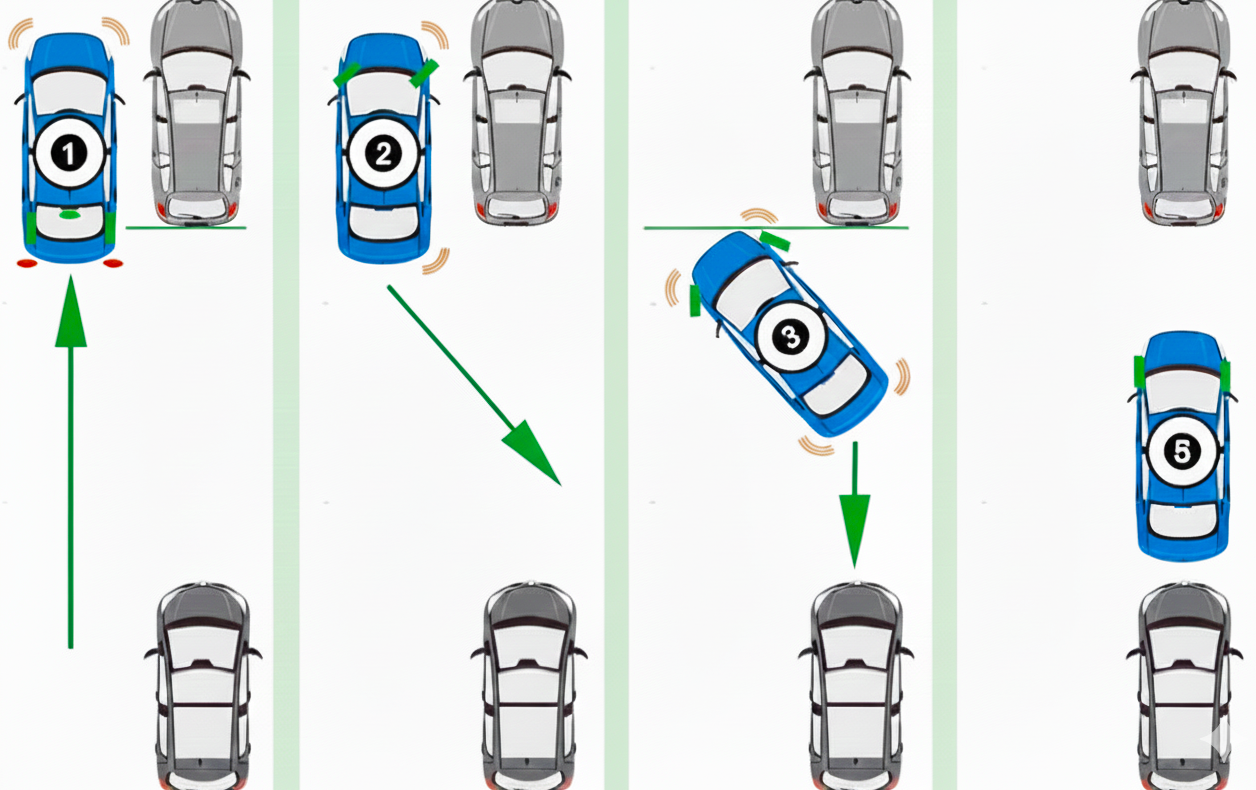 1
2
3
5