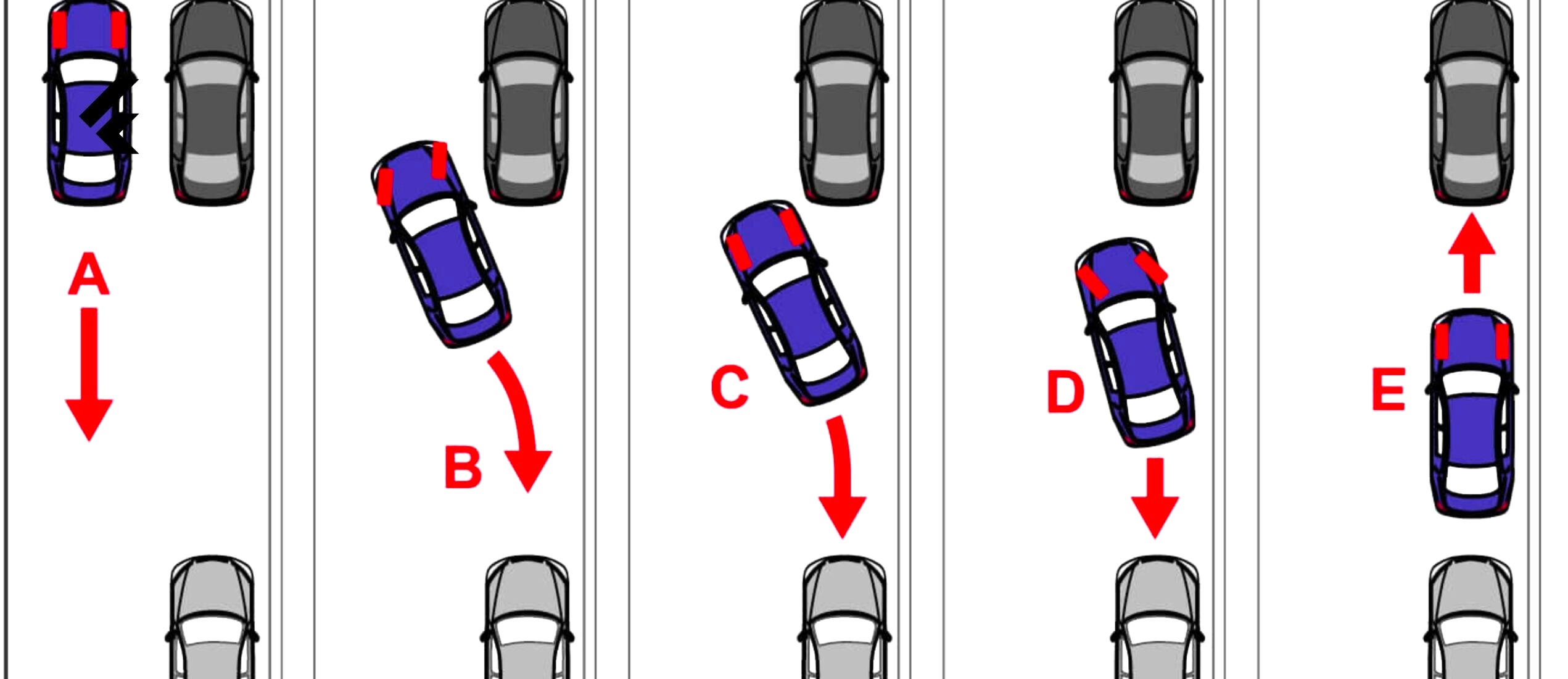 A

B

C

D

E